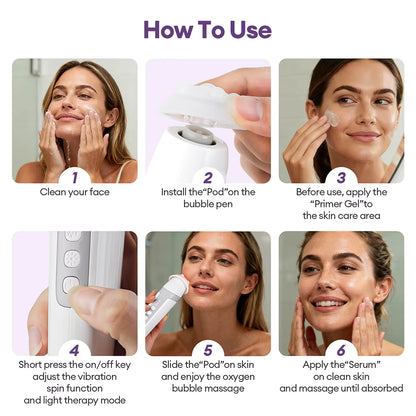 How To Use

1
Clean your face

2
Install the"Pod"on the bubble pen

3
Before use, apply the "Primer Gel"to the skin care area

4
Short press the on/off key adjust the vibration spin function and light therapy mode

5
Slide the"Pod"on skin and enjoy the oxygen bubble massage

6
Apply the"Serum" on clean skin and massage until absorbed